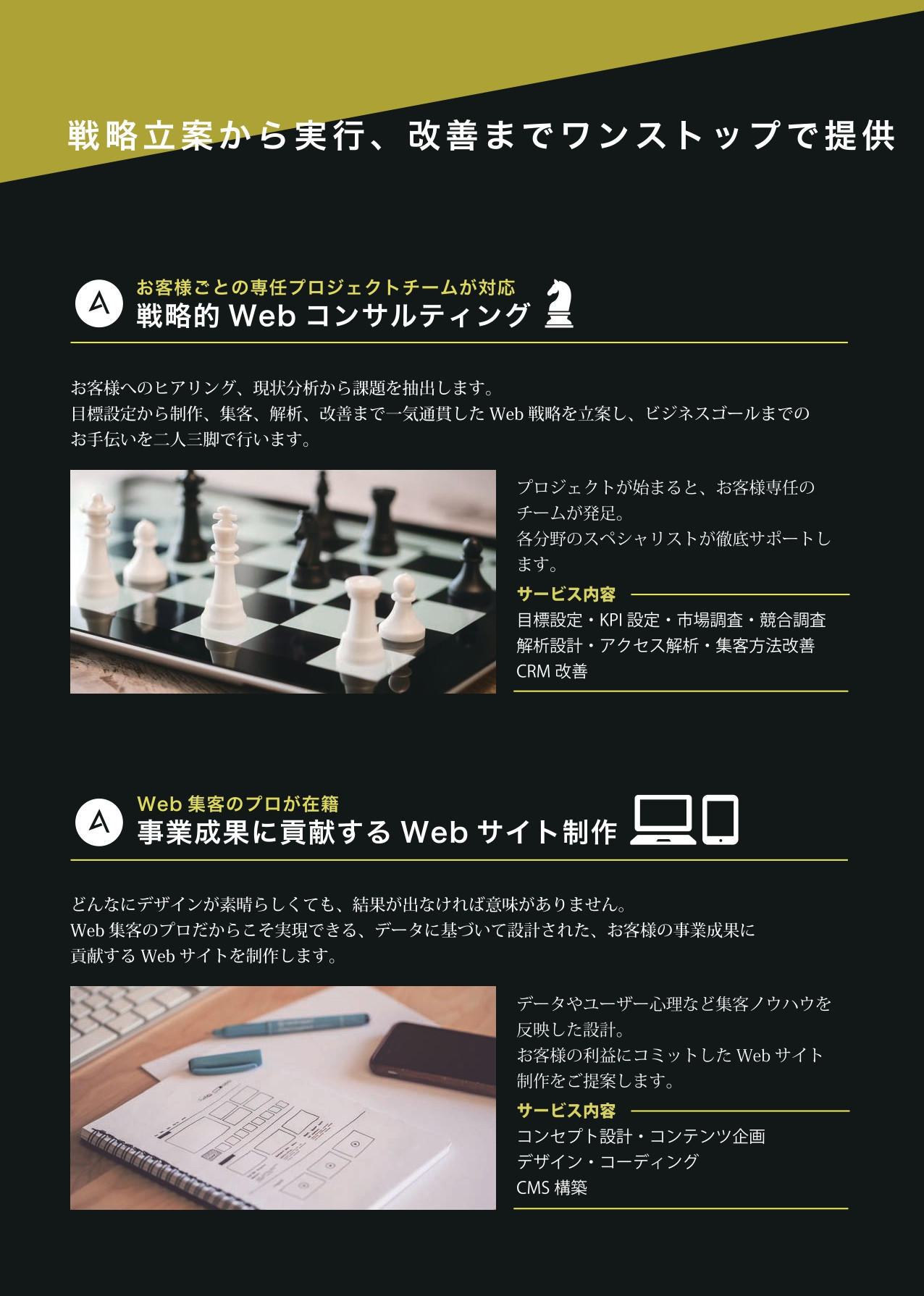 戦略立案から実行、改善までワンストップで提供

お客様ごとの専任プロジェクトチームが対応
戦略的 Web コンサルティング

お客様へのヒアリング、現状分析から課題を抽出します。
目標設定から制作、集客、解析、改善まで一気通貫した Web 戦略を立案し、ビジネスゴールまでのお手伝いを二人三脚で行います。

プロジェクトが始まると、お客様専任のチームが発足。
各分野のスペシャリストが徹底サポートします。

サービス内容
目標設定・KPI 設定・市場調査・競合調査
解析設計・アクセス解析・集客方法改善
CRM 改善

Web 集客のプロが在籍
事業成果に貢献する Web サイト制作

どんなにデザインが素晴らしくても、結果が出なければ意味がありません。
Web 集客のプロだからこそ実現できる、データに基づいて設計された、お客様の事業成果に貢献する Web サイトを制作します。

データやユーザー心理など集客ノウハウを反映した設計。
お客様の利益にコミットした Web サイト制作をご提案します。

サービス内容
コンセプト設計・コンテンツ企画
デザイン・コーディング
CMS 構築