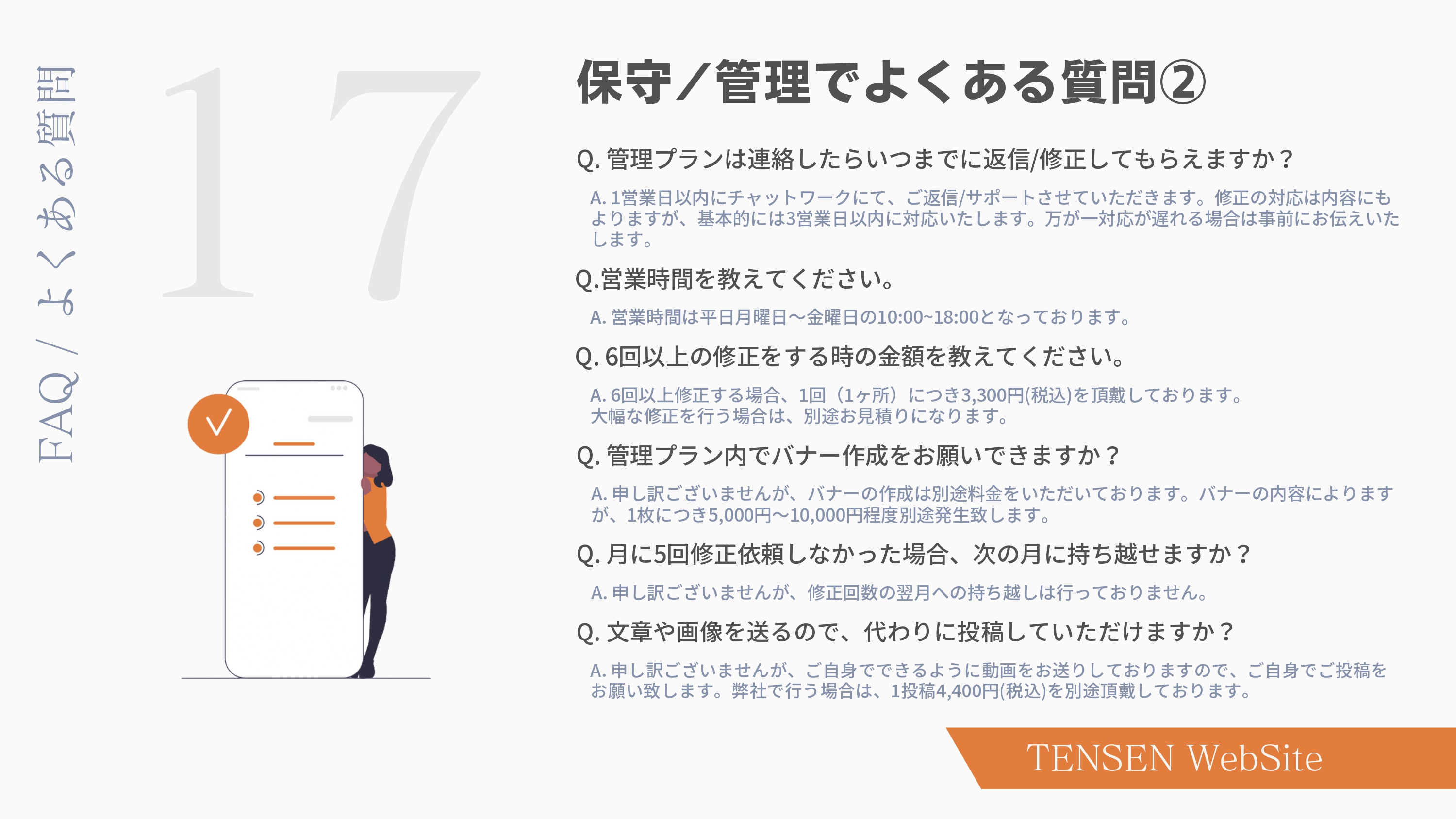 FAQ / よくある質問

17

保守/管理でよくある質問②

Q. 管理プランは連絡したらいつまでに返信/修正してもらえますか？

A. 1営業日以内にチャットワークにて、ご返信/サポートさせていただきます。修正の対応は内容にもよりますが、基本的には3営業日以内に対応いたします。万が一対応が遅れる場合は事前にお伝えいたします。

Q.営業時間を教えてください。

A. 営業時間は平日月曜日〜金曜日の10:00~18:00となっております。

Q. 6回以上の修正をする時の金額を教えてください。

A. 6回以上修正する場合、1回（1ヶ所）につき3,300円(税込)を頂戴しております。
大幅な修正を行う場合は、別途お見積りになります。

Q. 管理プラン内でバナー作成をお願いできますか？

A. 申し訳ございませんが、バナーの作成は別途料金をいただいております。バナーの内容によりますが、1枚につき5,000円〜10,000円程度別途発生致します。

Q. 月に5回修正依頼しなかった場合、次の月に持ち越せますか？

A. 申し訳ございませんが、修正回数の翌月への持ち越しは行っておりません。

Q. 文章や画像を送るので、代わりに投稿していただけますか？

A. 申し訳ございませんが、ご自身でできるように動画をお送りしておりますので、ご自身でご投稿をお願い致します。弊社で行う場合は、1投稿4,400円(税込)を別途頂戴しております。

TENSEN WebSite