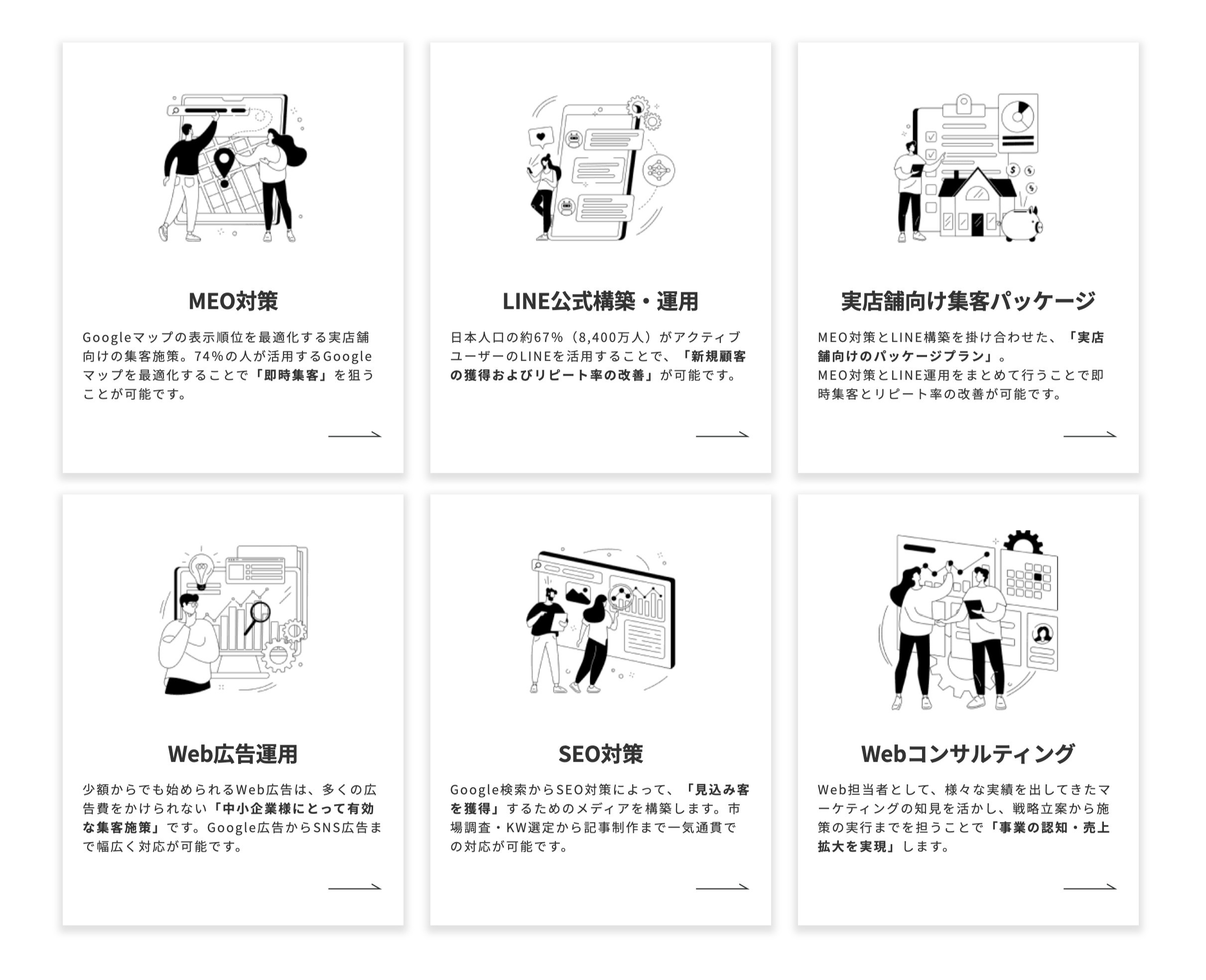 MEO対策

Googleマップの表示順位を最適化する実店舗向けの集客施策。74%の人が活用するGoogleマップを最適化することで「即時集客」を狙うことが可能です。

LINE公式構築・運用

日本人口の約67%（8,400万人）がアクティブユーザーのLINEを活用することで、「新規顧客の獲得およびリピート率の改善」が可能です。

実店舗向け集客パッケージ

MEO対策とLINE構築を掛け合わせた、「実店舗向けのパッケージプラン」。
MEO対策とLINE運用をまとめて行うことで即時集客とリピート率の改善が可能です。

Web広告運用

少額からでも始められるWeb広告は、多くの広告費をかけられない「中小企業様にとって有効な集客施策」です。Google広告からSNS広告まで幅広く対応が可能です。

SEO対策

Google検索からSEO対策によって、「見込み客を獲得」するためのメディアを構築します。市場調査・KW選定から記事制作まで一気通貫での対応が可能です。

Webコンサルティング

Web担当者として、様々な実績を出してきたマーケティングの知見を活かし、戦略立案から施策の実行までを担うことで「事業の認知・売上拡大を実現」します。