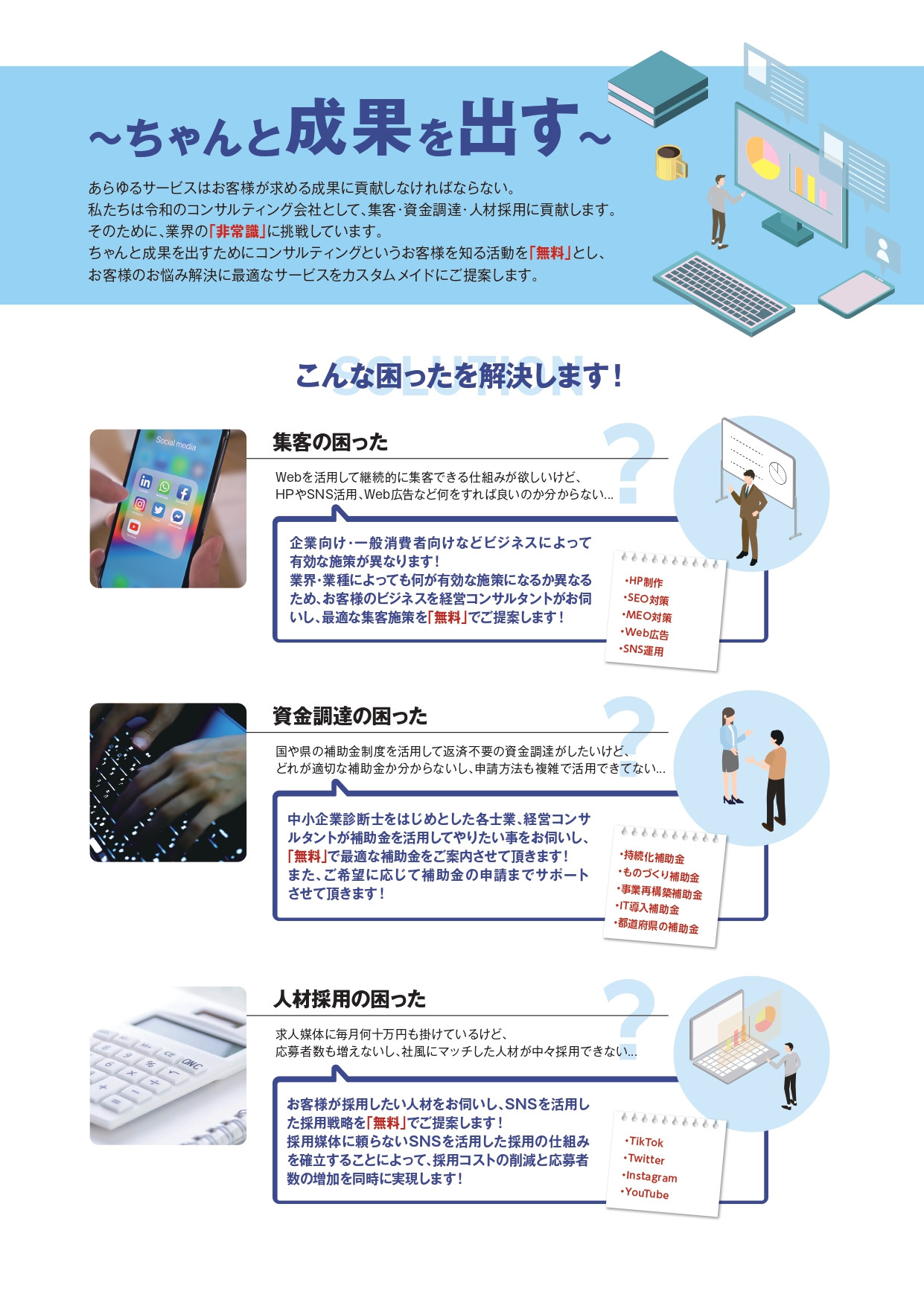 ~ちゃんと成果を出す~

あらゆるサービスはお客様が求める成果に貢献しなければならない。
私たちは令和のコンサルティング会社として、集客･資金調達･人材採用に貢献します。
そのために、業界の「非常識」に挑戦しています。
ちゃんと成果を出すためにコンサルティングというお客様を知る活動を「無料」とし、
お客様のお悩み解決に最適なサービスをカスタムメイドにご提案します。

SOLUTION
こんな困ったを解決します!

Social media

集客の困った

Webを活用して継続的に集客できる仕組みが欲しいけど、
HPやSNS活用、Web広告など何をすれば良いのか分からない...

企業向け･一般消費者向けなどビジネスによって有効な施策が異なります!
業界･業種によっても何が有効な施策になるか異なるため、お客様のビジネスを経営コンサルタントがお伺いし、最適な集客施策を「無料」でご提案します!

･HP制作
･SEO対策
･MEO対策
･Web広告
･SNS運用

資金調達の困った

国や県の補助金制度を活用して返済不要の資金調達がしたいけど、
どれが適切な補助金か分からないし、申請方法も複雑で活用できてない...

中小企業診断士をはじめとした各士業、経営コンサルタントが補助金を活用してやりたい事をお伺いし、「無料」で最適な補助金をご案内させて頂きます!
また、ご希望に応じて補助金の申請までサポートさせて頂きます!

･持続化補助金
･ものづくり補助金
･事業再構築補助金
･IT導入補助金
･都道府県の補助金

人材採用の困った

求人媒体に毎月何十万円も掛けているけど、
応募者数も増えないし、社風にマッチした人材が中々採用できない...

お客様が採用したい人材をお伺いし、SNSを活用した採用戦略を「無料」でご提案します!
採用媒体に頼らないSNSを活用した採用の仕組みを確立することによって、採用コストの削減と応募者数の増加を同時に実現します!

･TikTok
･Twitter
･Instagram
･YouTube