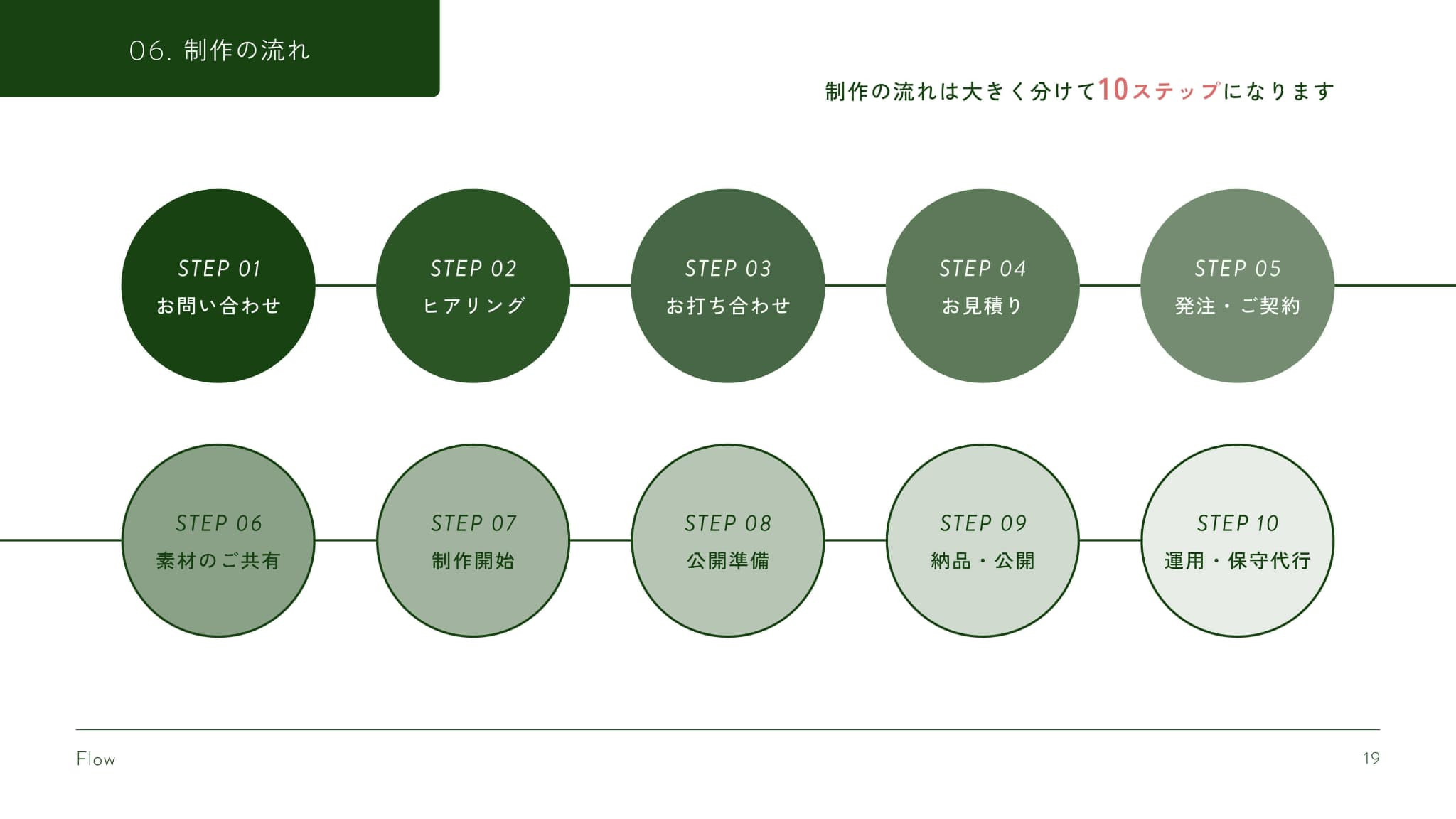 06. 制作の流れ

制作の流れは大きく分けて10ステップになります

STEP 01
お問い合わせ

STEP 02
ヒアリング

STEP 03
お打ち合わせ

STEP 04
お見積り

STEP 05
発注・ご契約

STEP 06
素材のご共有

STEP 07
制作開始

STEP 08
公開準備

STEP 09
納品・公開

STEP 10
運用・保守代行

Flow

19